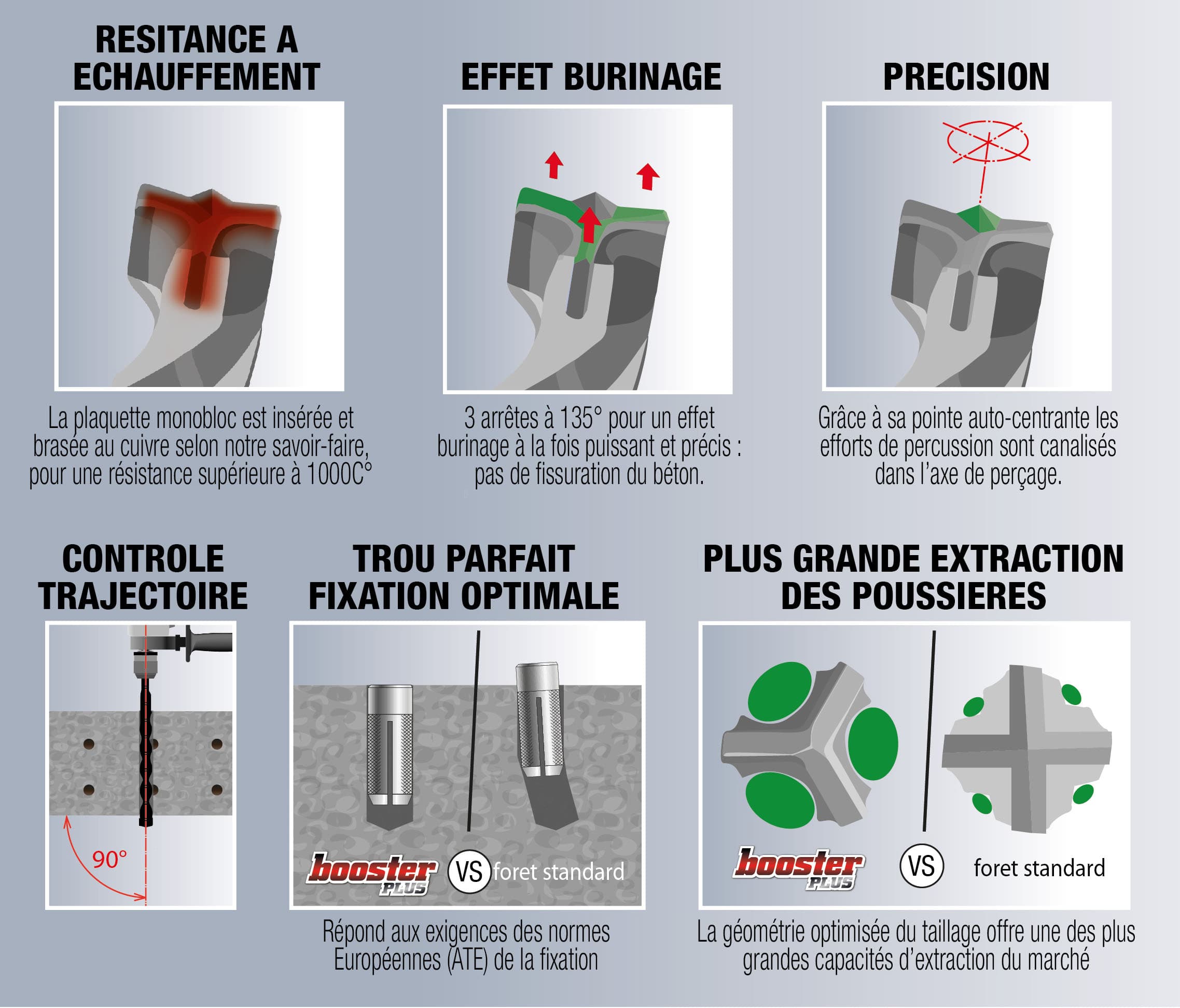 RESITANCE A ECHAUFFEMENT

La plaquette monobloc est insérée et brasée au cuivre selon notre savoir-faire, pour une résistance supérieure à 1000C°

EFFET BURINAGE

3 arrêtes à 135° pour un effet burinage à la fois puissant et précis : pas de fissuration du béton.

PRECISION

Grâce à sa pointe auto-centrante les efforts de percussion sont canalisés dans l'axe de perçage.

CONTROLE TRAJECTOIRE

90°

TROU PARFAIT FIXATION OPTIMALE

booster PLUS VS foret standard

Répond aux exigences des normes Européennes (ATE) de la fixation

PLUS GRANDE EXTRACTION DES POUSSIERES

booster PLUS VS foret standard

La géométrie optimisée du taillage offre une des plus grandes capacités d'extraction du marché