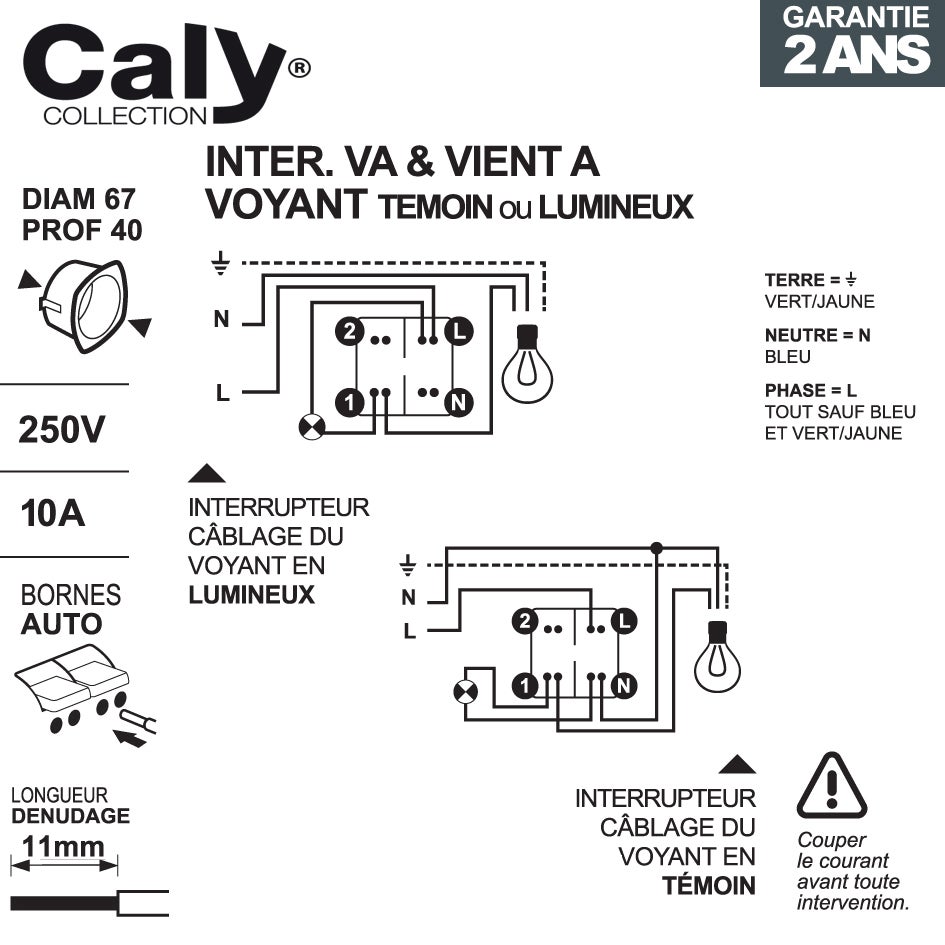 Caly®
COLLECTION

GARANTIE
2 ANS

INTER. VA & VIENT A VOYANT TEMOIN ou LUMINEUX

DIAM 67
PROF 40

250V

10A

BORNES
AUTO

LONGUEUR
DENUDAGE
11mm

N
L
2
L
1
N

TERRE = ⏚
VERT/JAUNE

NEUTRE = N
BLEU

PHASE = L
TOUT SAUF BLEU ET VERT/JAUNE

INTERRUPTEUR CÂBLAGE DU VOYANT EN LUMINEUX

N
L
2
L
1
N

INTERRUPTEUR CÂBLAGE DU VOYANT EN TÉMOIN

Couper le courant avant toute intervention.