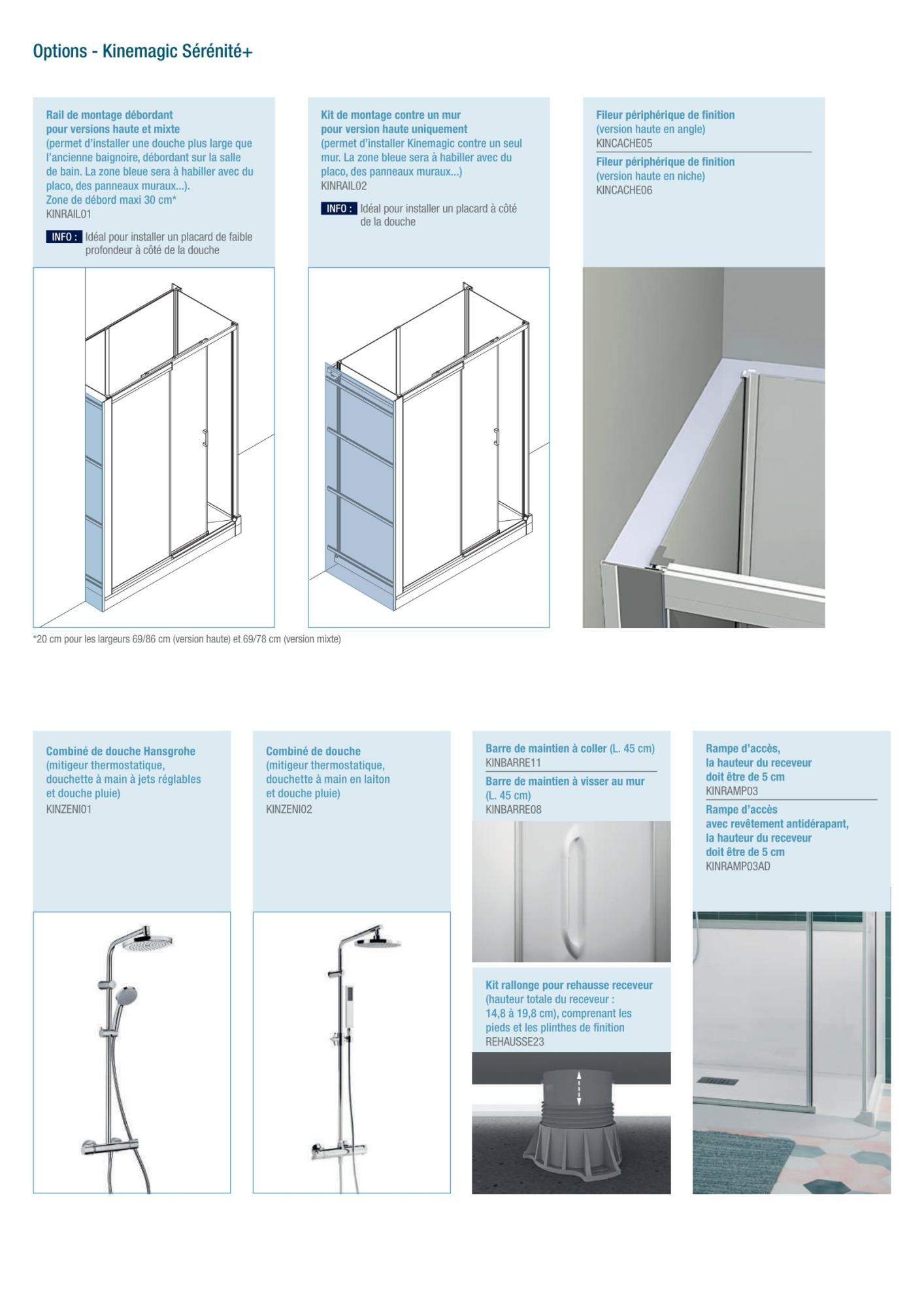 Options - Kinemagic Sérénité+

Rail de montage débordant pour versions haute et mixte (permet d'installer une douche plus large que l'ancienne baignoire, débordant sur la salle de bain. La zone bleue sera à habiller avec du placo, des panneaux muraux...). Zone de débord maxi 30 cm*
KINRAIL01

INFO : Idéal pour installer un placard de faible profondeur à côté de la douche

Kit de montage contre un mur pour version haute uniquement (permet d'installer Kinemagic contre un seul mur. La zone bleue sera à habiller avec du placo, des panneaux muraux...)
KINRAIL02

INFO : Idéal pour installer un placard à côté de la douche

Fileur périphérique de finition (version haute en angle)
KINCACHE05

Fileur périphérique de finition (version haute en niche)
KINCACHE06

*20 cm pour les largeurs 69/86 cm (version haute) et 69/78 cm (version mixte)

Combiné de douche Hansgrohe (mitigeur thermostatique, douchette à main à jets réglables et douche pluie)
KINZENI01

Combiné de douche (mitigeur thermostatique, douchette à main en laiton et douche pluie)
KINZENI02

Barre de maintien à coller (L. 45 cm)
KINBARRE11

Barre de maintien à visser au mur (L. 45 cm)
KINBARRE08

Kit rallonge pour rehausse receveur (hauteur totale du receveur : 14,8 à 19,8 cm), comprenant les pieds et les plinthes de finition
REHAUSSE23

Rampe d'accès, la hauteur du receveur doit être de 5 cm
KINRAMP03

Rampe d'accès avec revêtement antidérapant, la hauteur du receveur doit être de 5 cm
KINRAMP03AD