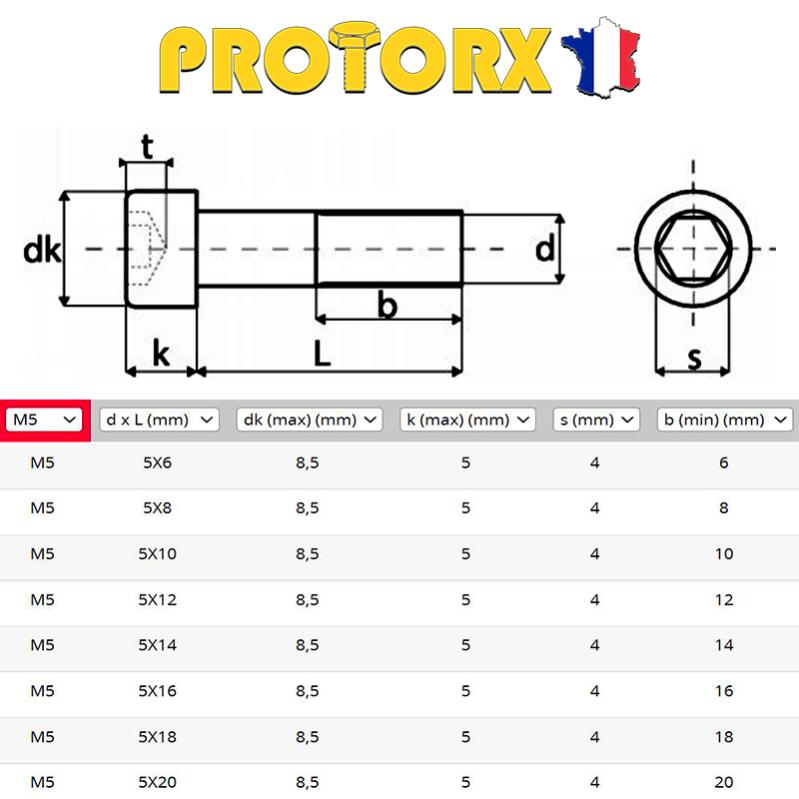 PROTORX

t

dk

d

b

k

L

s

| M5 | d x L (mm) | dk (max) (mm) | k (max) (mm) | s (mm) | b (min) (mm) |
|---|---|---|---|---|---|
| M5 | 5X6 | 8,5 | 5 | 4 | 6 |
| M5 | 5X8 | 8,5 | 5 | 4 | 8 |
| M5 | 5X10 | 8,5 | 5 | 4 | 10 |
| M5 | 5X12 | 8,5 | 5 | 4 | 12 |
| M5 | 5X14 | 8,5 | 5 | 4 | 14 |
| M5 | 5X16 | 8,5 | 5 | 4 | 16 |
| M5 | 5X18 | 8,5 | 5 | 4 | 18 |
| M5 | 5X20 | 8,5 | 5 | 4 | 20 |