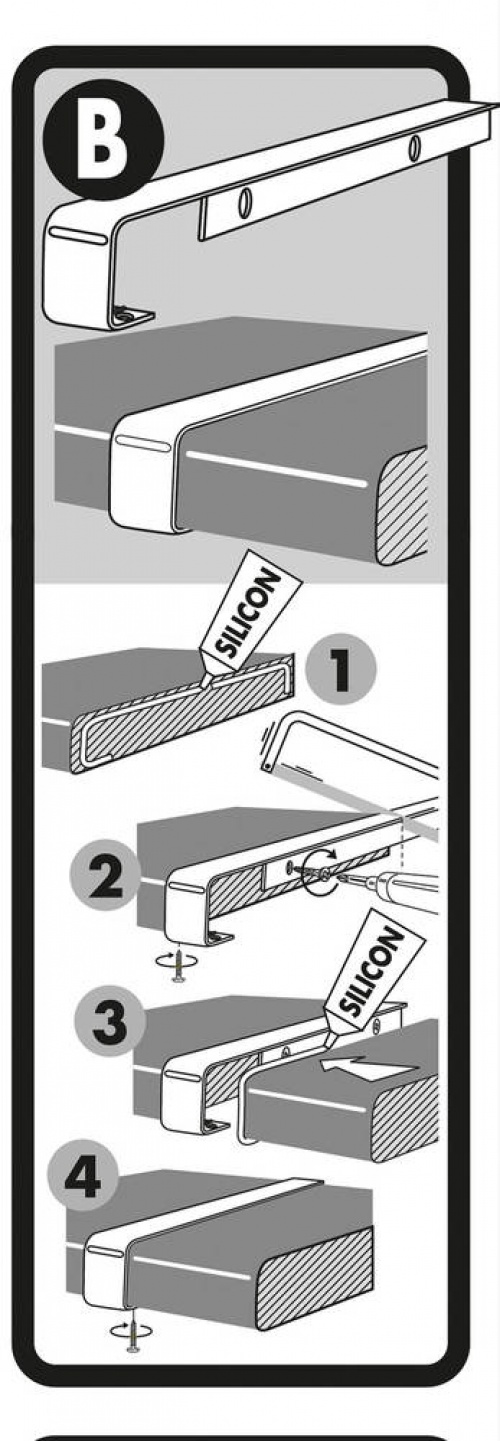 B

SILICON

1

2

SILICON

3

4